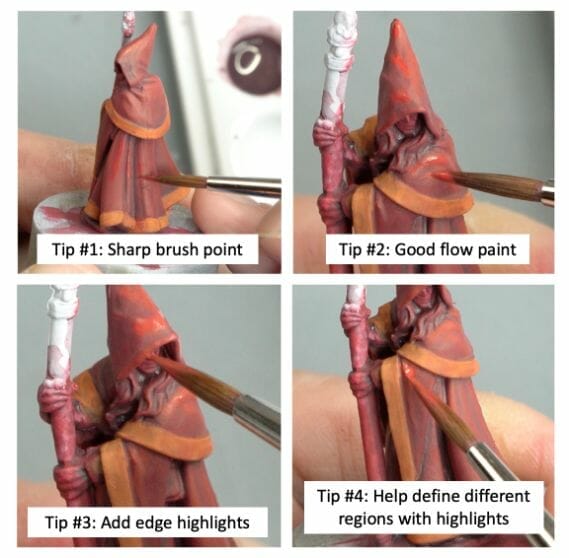 Tip #1: Sharp brush point

Tip #2: Good flow paint

Tip #3: Add edge highlights

Tip #4: Help define different regions with highlights